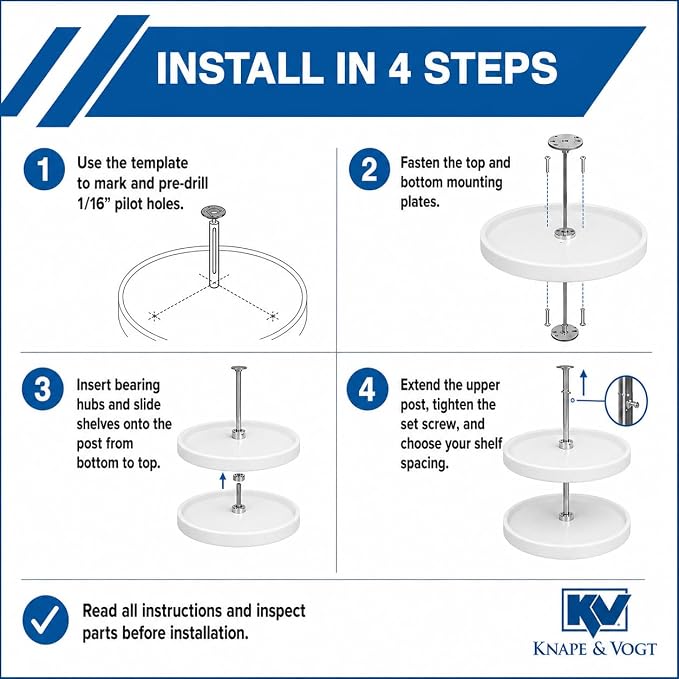 INSTALL IN 4 STEPS

1 Use the template to mark and pre-drill 1/16” pilot holes.

2 Fasten the top and bottom mounting plates.

3 Insert bearing hubs and slide shelves onto the post from bottom to top.

4 Extend the upper post, tighten the set screw, and choose your shelf spacing.

Read all instructions and inspect parts before installation.

KV
KNAPE & VOGT