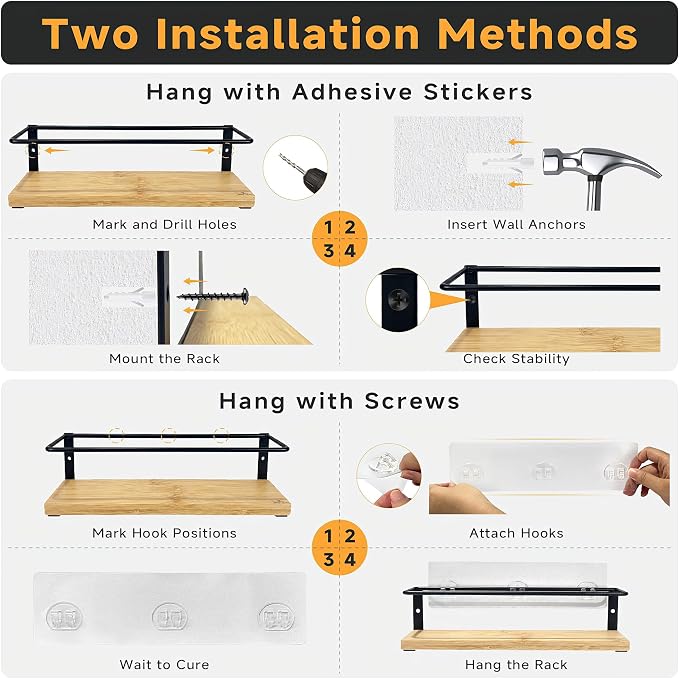 Two Installation Methods

Hang with Adhesive Stickers

Mark and Drill Holes

Insert Wall Anchors

1 2
3 4

Mount the Rack

Check Stability

Hang with Screws

Mark Hook Positions

Attach Hooks

1 2
3 4

Wait to Cure

Hang the Rack