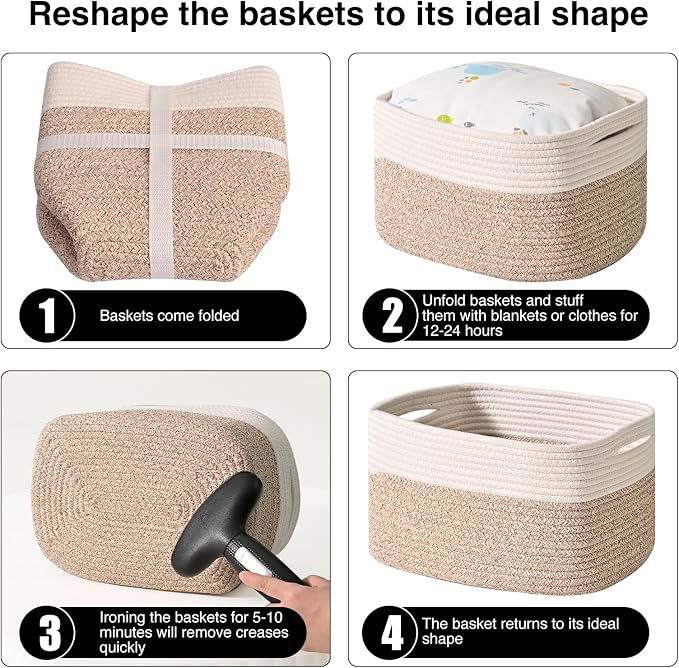 Reshape the baskets to its ideal shape

1 Baskets come folded

2 Unfold baskets and stuff them with blankets or clothes for 12-24 hours

3 Ironing the baskets for 5-10 minutes will remove creases quickly

4 The basket returns to its ideal shape