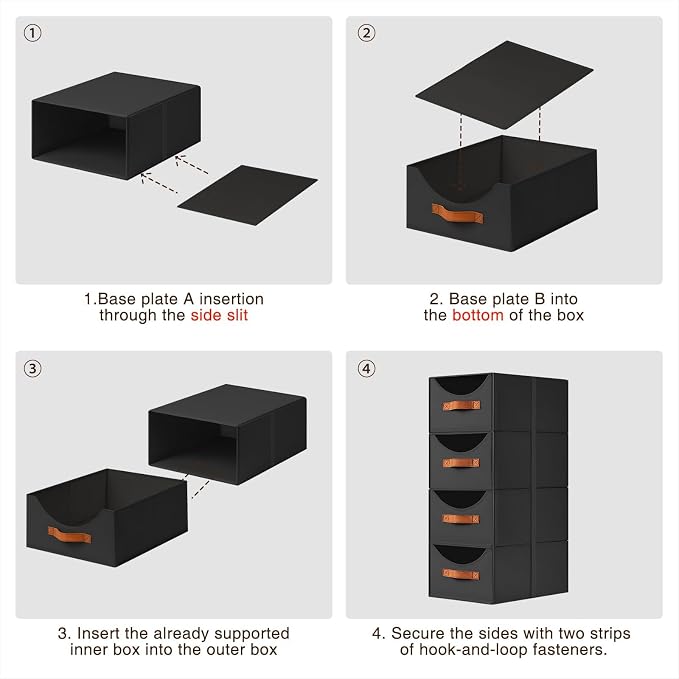 ①

1.Base plate A insertion through the side slit

②

2. Base plate B into the bottom of the box

③

3. Insert the already supported inner box into the outer box

④

4. Secure the sides with two strips of hook-and-loop fasteners.