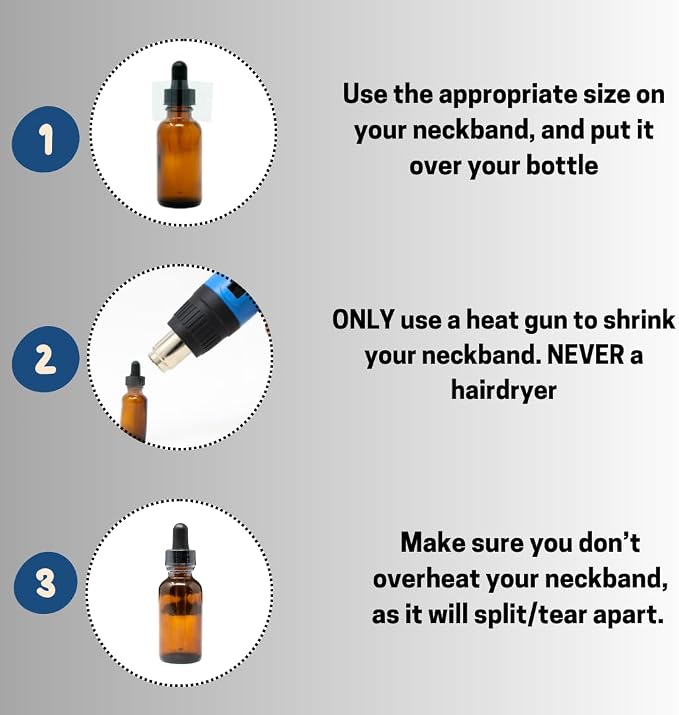 1

Use the appropriate size on your neckband, and put it over your bottle

2

ONLY use a heat gun to shrink your neckband. NEVER a hairdryer

3

Make sure you don't overheat your neckband, as it will split/tear apart.