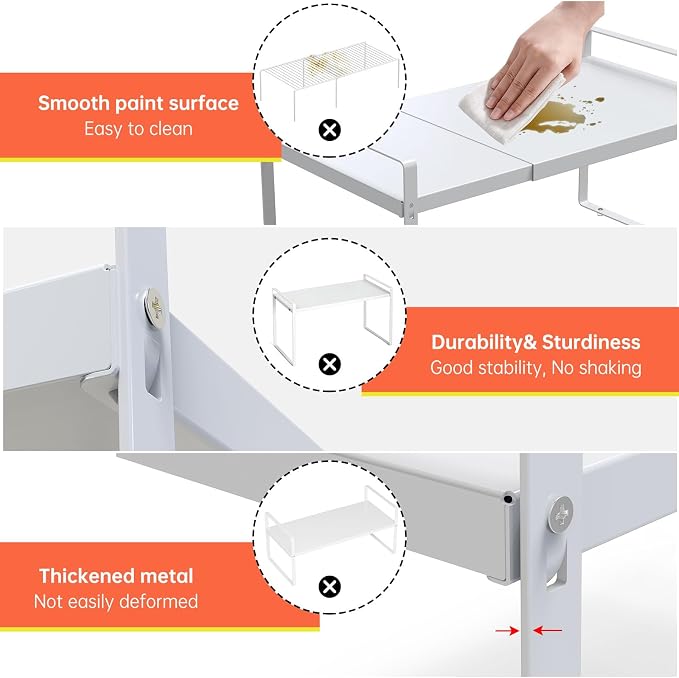 Smooth paint surface
Easy to clean

Durability& Sturdiness
Good stability, No shaking

Thickened metal
Not easily deformed