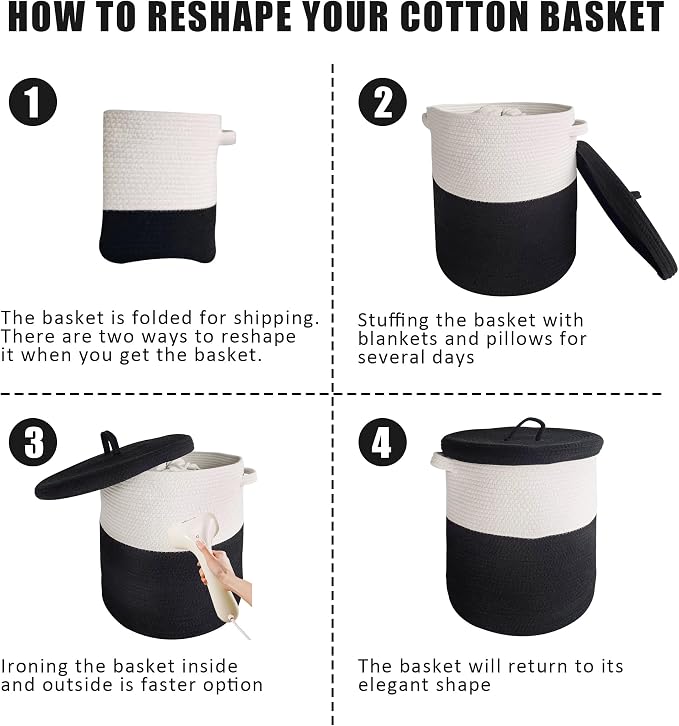 HOW TO RESHAPE YOUR COTTON BASKET

1

The basket is folded for shipping. There are two ways to reshape it when you get the basket.

2

Stuffing the basket with blankets and pillows for several days

3

Ironing the basket inside and outside is faster option

4

The basket will return to its elegant shape