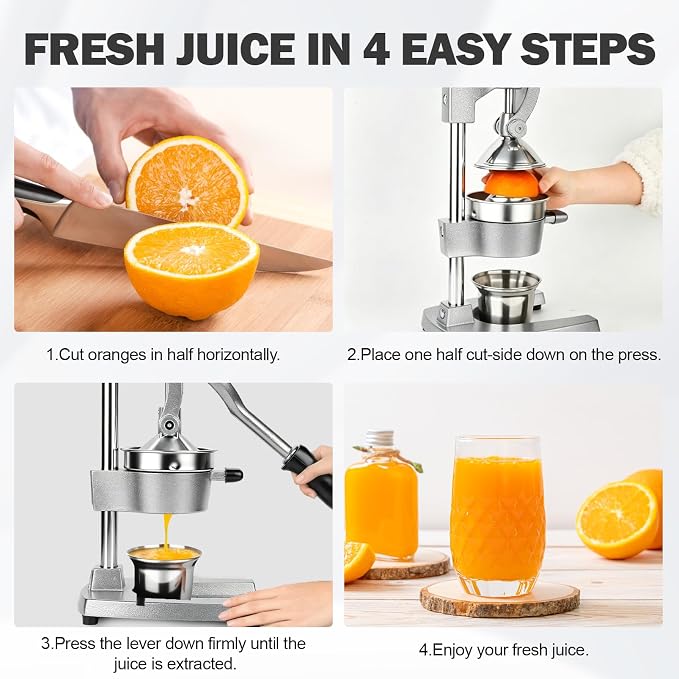 FRESH JUICE IN 4 EASY STEPS

1.Cut oranges in half horizontally.

2.Place one half cut-side down on the press.

3.Press the lever down firmly until the juice is extracted.

4.Enjoy your fresh juice.