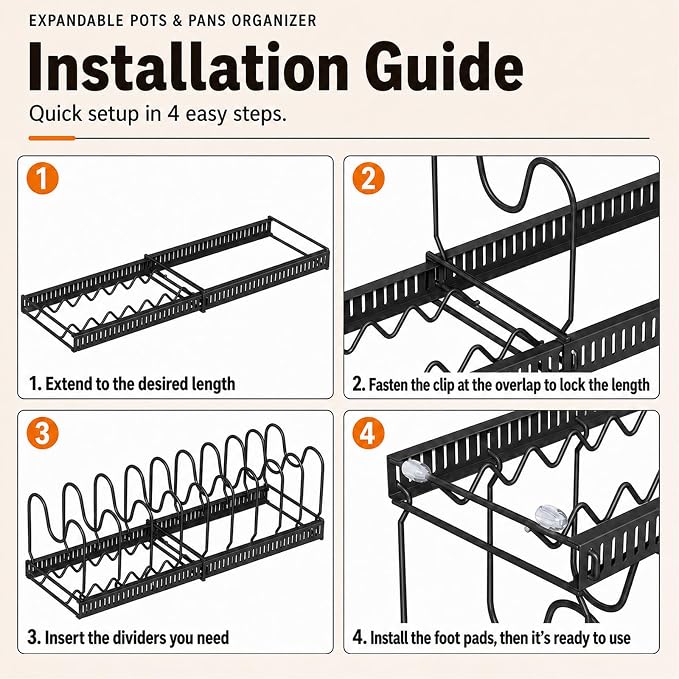 EXPANDABLE POTS & PANS ORGANIZER

Installation Guide

Quick setup in 4 easy steps.

1

1. Extend to the desired length

2

2. Fasten the clip at the overlap to lock the length

3

3. Insert the dividers you need

4

4. Install the foot pads, then it's ready to use