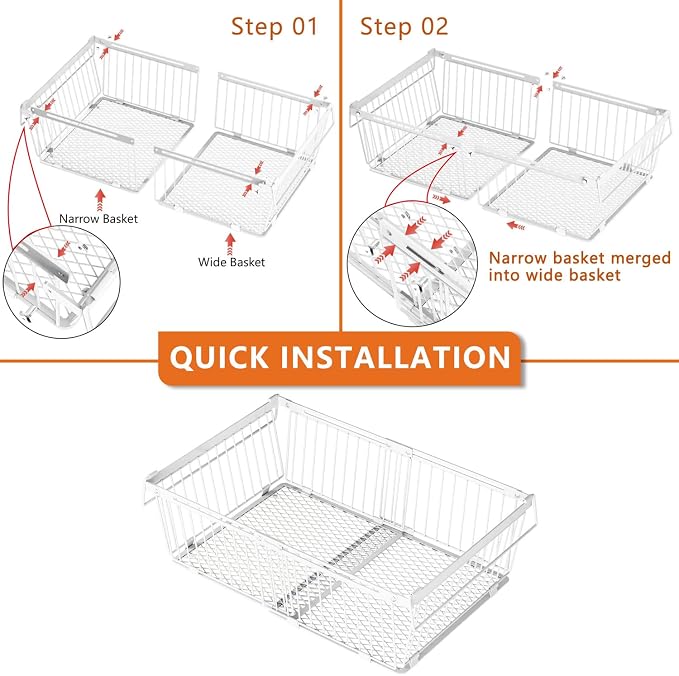 Step 01

Narrow Basket

Wide Basket

Step 02

Narrow basket merged into wide basket

QUICK INSTALLATION