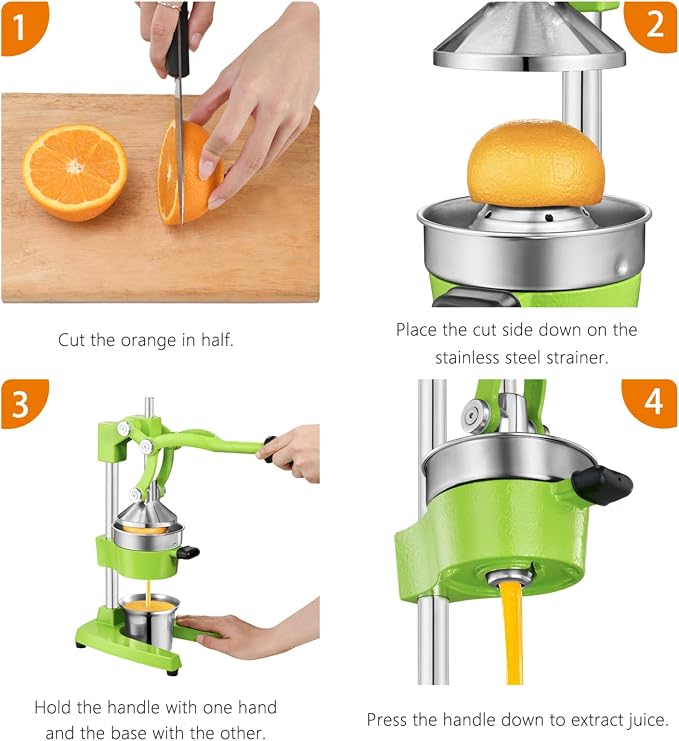 1

Cut the orange in half.

2

Place the cut side down on the stainless steel strainer.

3

Hold the handle with one hand and the base with the other.

4

Press the handle down to extract juice.