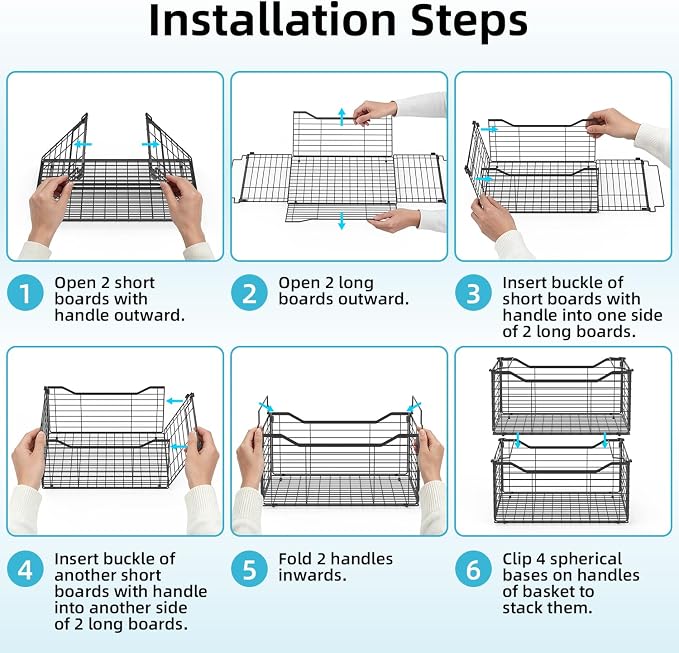 Installation Steps

1 Open 2 short boards with handle outward.

2 Open 2 long boards outward.

3 Insert buckle of short boards with handle into one side of 2 long boards.

4 Insert buckle of another short boards with handle into another side of 2 long boards.

5 Fold 2 handles inwards.

6 Clip 4 spherical bases on handles of basket to stack them.