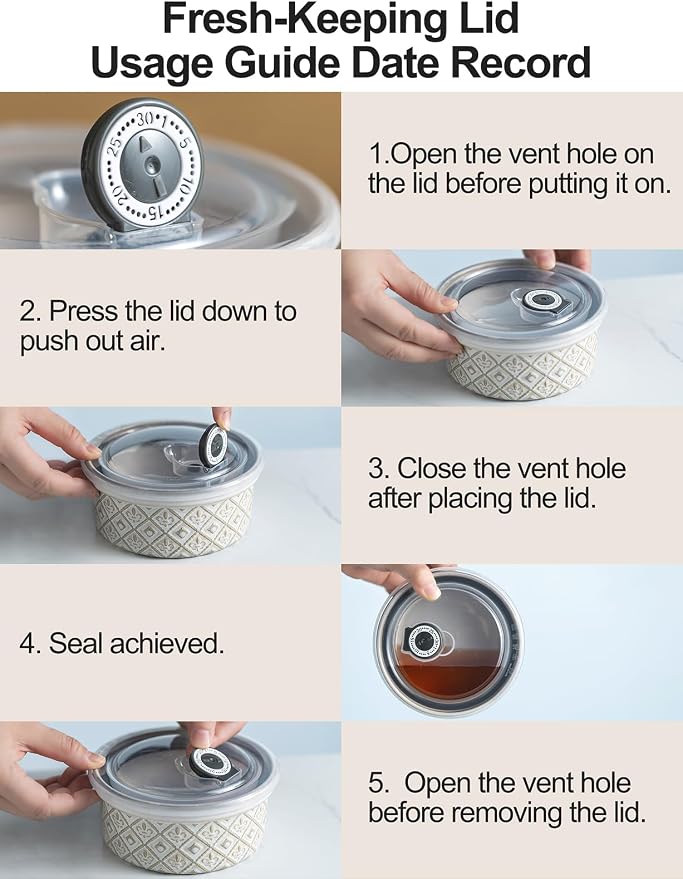 Fresh-Keeping Lid
Usage Guide Date Record

30 1 5 10 15 20 25

1.Open the vent hole on the lid before putting it on.

2. Press the lid down to push out air.

3. Close the vent hole after placing the lid.

4. Seal achieved.

5.  Open the vent hole before removing the lid.