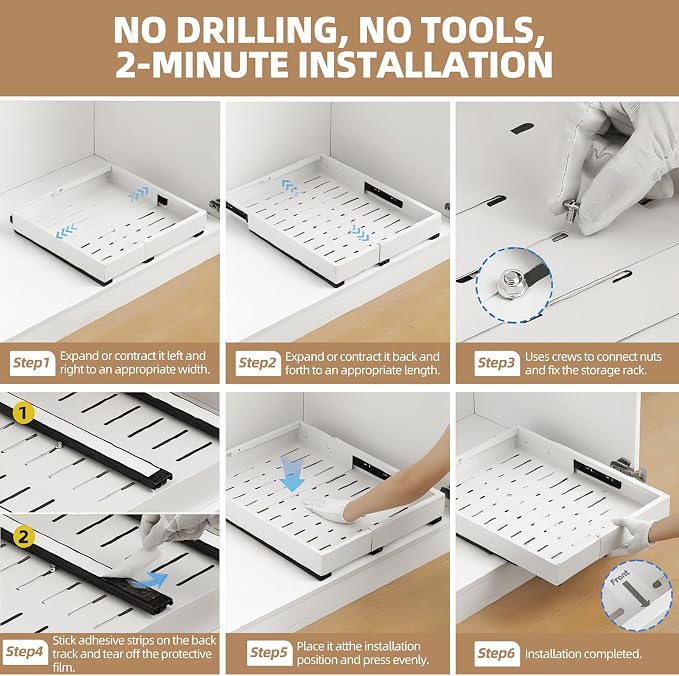 NO DRILLING, NO TOOLS, 2-MINUTE INSTALLATION

Step1 Expand or contract it left and right to an appropriate width.

Step2 Expand or contract it back and forth to an appropriate length.

Step3 Uses crews to connect nuts and fix the storage rack.

1

2

Step4 Stick adhesive strips on the back track and tear off the protective film.

Step5 Place it atthe installation position and press evenly.

Front

Step6 Installation completed.