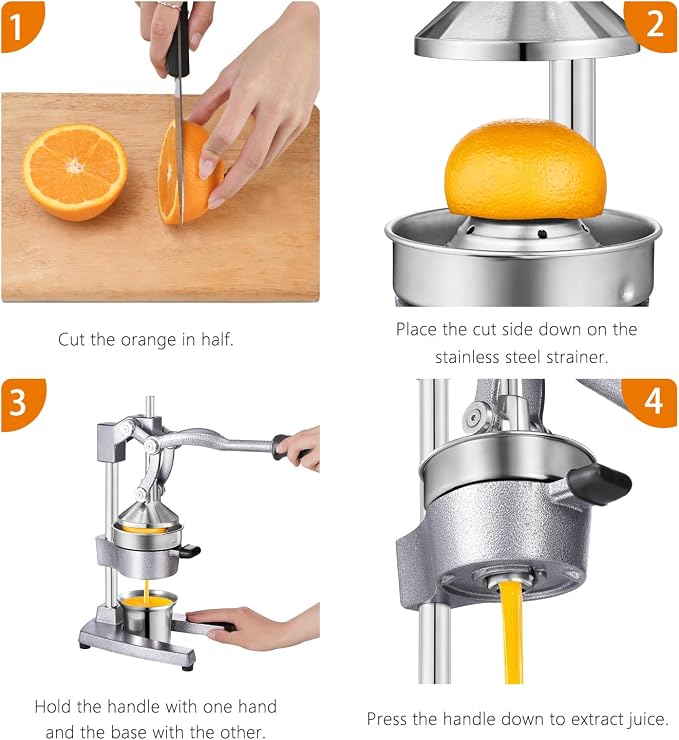 1

Cut the orange in half.

2

Place the cut side down on the stainless steel strainer.

3

Hold the handle with one hand and the base with the other.

4

Press the handle down to extract juice.