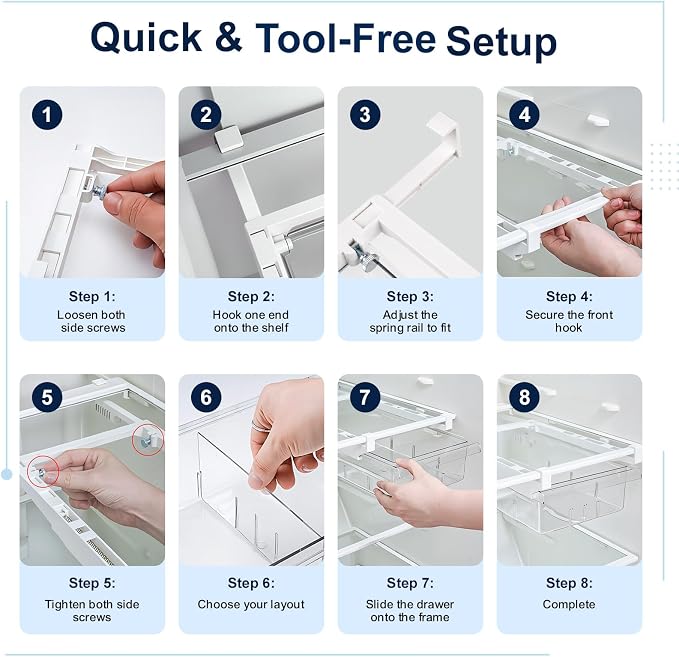 Quick & Tool-Free Setup

1

Step 1:
Loosen both side screws

2

Step 2:
Hook one end onto the shelf

3

Step 3:
Adjust the spring rail to fit

4

Step 4:
Secure the front hook

5

Step 5:
Tighten both side screws

6

Step 6:
Choose your layout

7

Step 7:
Slide the drawer onto the frame

8

Step 8:
Complete