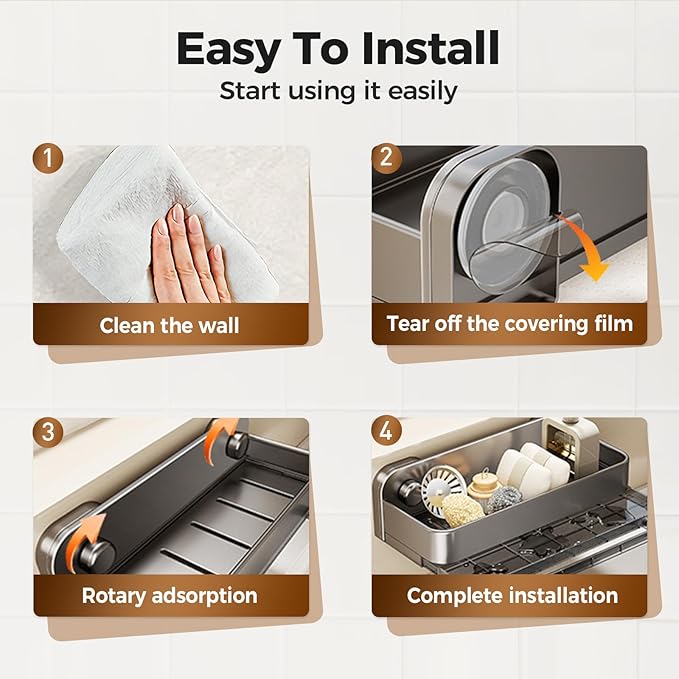 Easy To Install
Start using it easily

1
Clean the wall

2
Tear off the covering film

3
Rotary adsorption

4
Complete installation