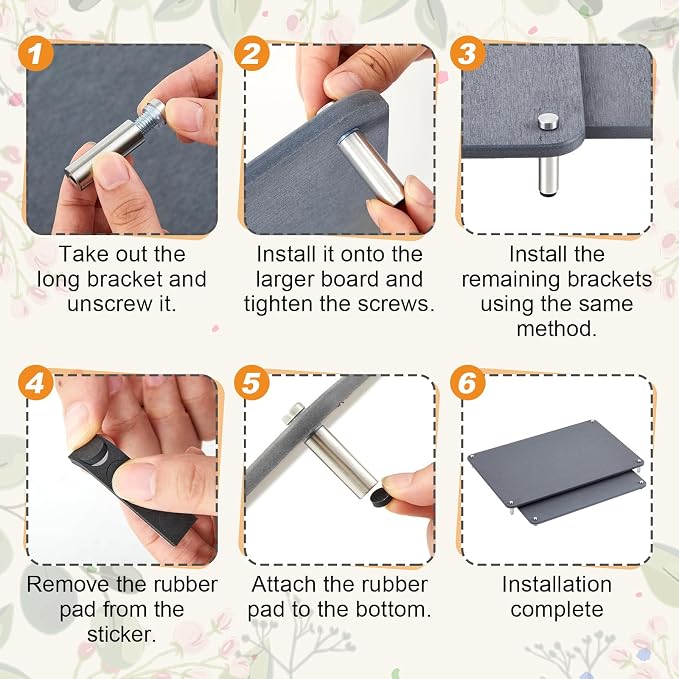 1

Take out the long bracket and unscrew it.

2

Install it onto the larger board and tighten the screws.

3

Install the remaining brackets using the same method.

4

Remove the rubber pad from the sticker.

5

Attach the rubber pad to the bottom.

6

Installation complete