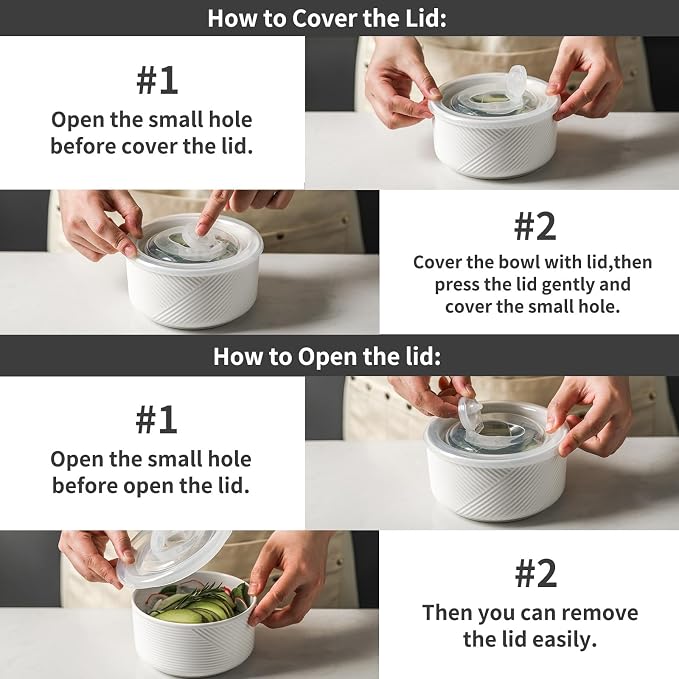 How to Cover the Lid:

#1
Open the small hole before cover the lid.

#2
Cover the bowl with lid,then press the lid gently and cover the small hole.

How to Open the lid:

#1
Open the small hole before open the lid.

#2
Then you can remove the lid easily.