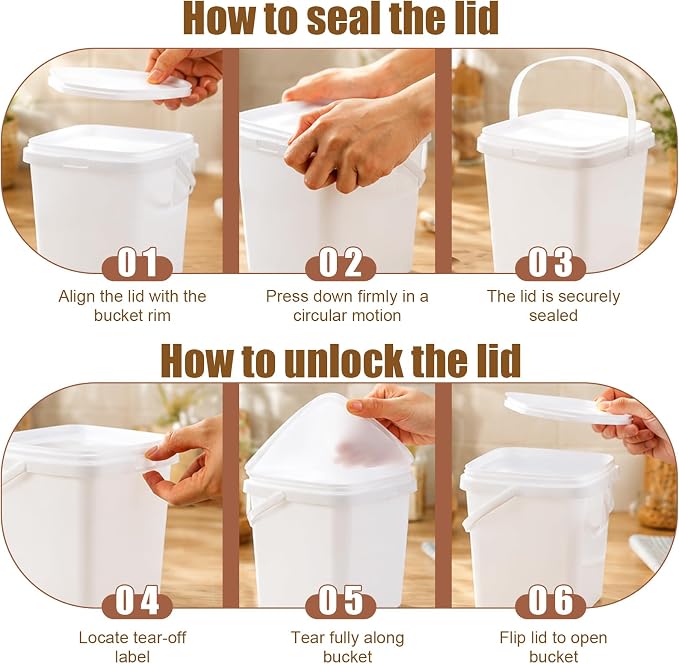 How to seal the lid

01
Align the lid with the bucket rim

02
Press down firmly in a circular motion

03
The lid is securely sealed

How to unlock the lid

04
Locate tear-off label

05
Tear fully along bucket

06
Flip lid to open bucket