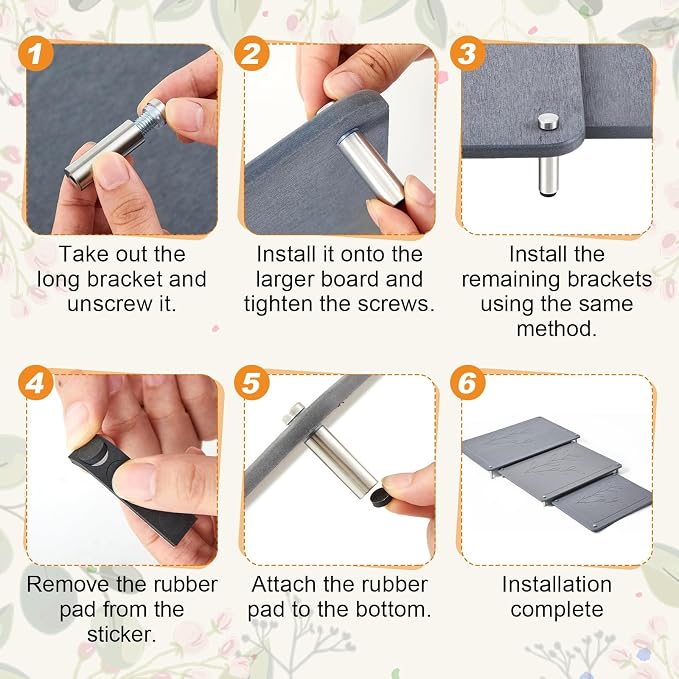 1

Take out the long bracket and unscrew it.

2

Install it onto the larger board and tighten the screws.

3

Install the remaining brackets using the same method.

4

Remove the rubber pad from the sticker.

5

Attach the rubber pad to the bottom.

6

Installation complete