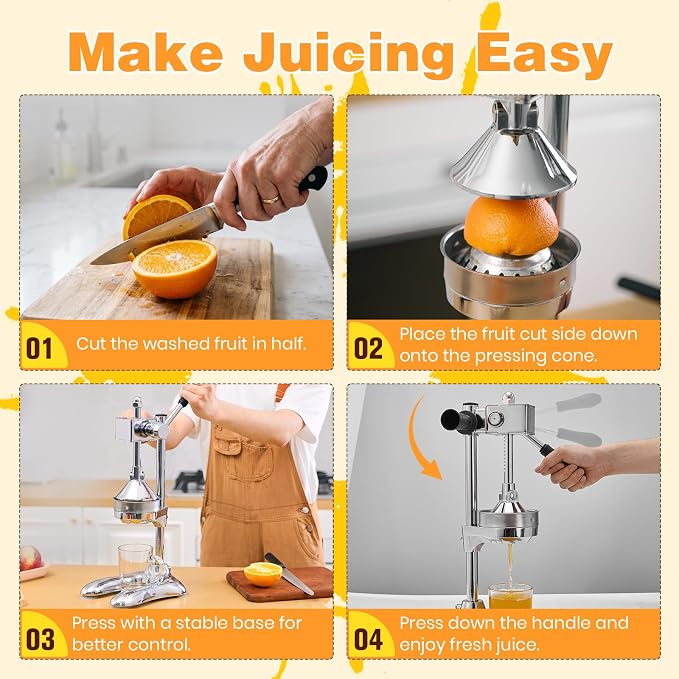 Make Juicing Easy

01 Cut the washed fruit in half.

02 Place the fruit cut side down onto the pressing cone.

03 Press with a stable base for better control.

04 Press down the handle and enjoy fresh juice.