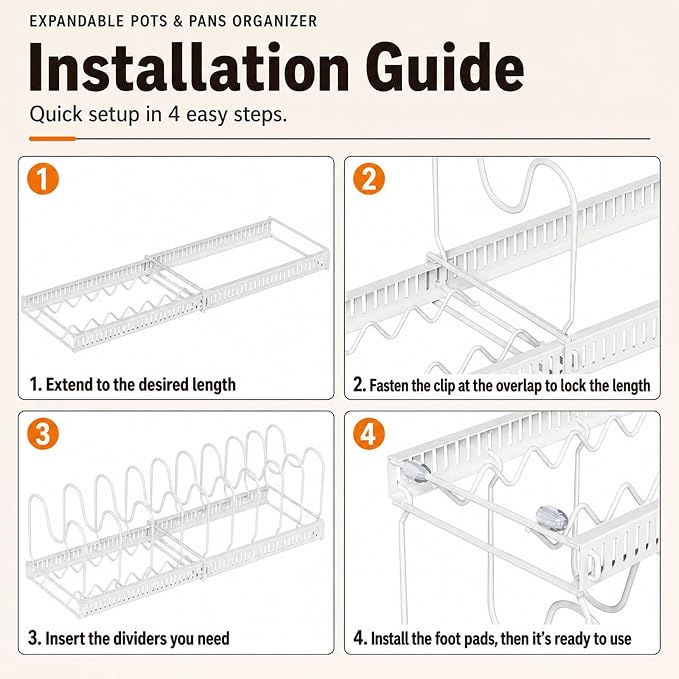 EXPANDABLE POTS & PANS ORGANIZER

Installation Guide

Quick setup in 4 easy steps.

1

1. Extend to the desired length

2

2. Fasten the clip at the overlap to lock the length

3

3. Insert the dividers you need

4

4. Install the foot pads, then it's ready to use