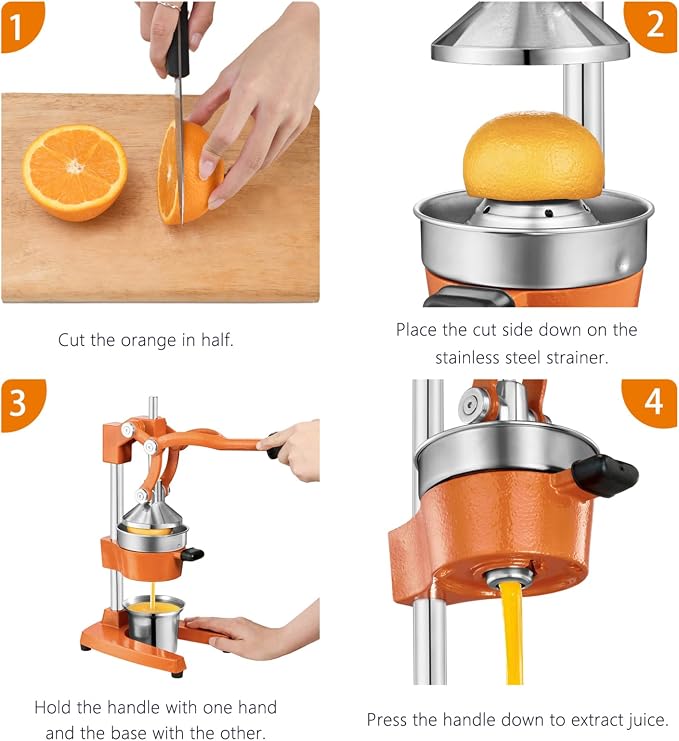 1

Cut the orange in half.

2

Place the cut side down on the stainless steel strainer.

3

Hold the handle with one hand and the base with the other.

4

Press the handle down to extract juice.