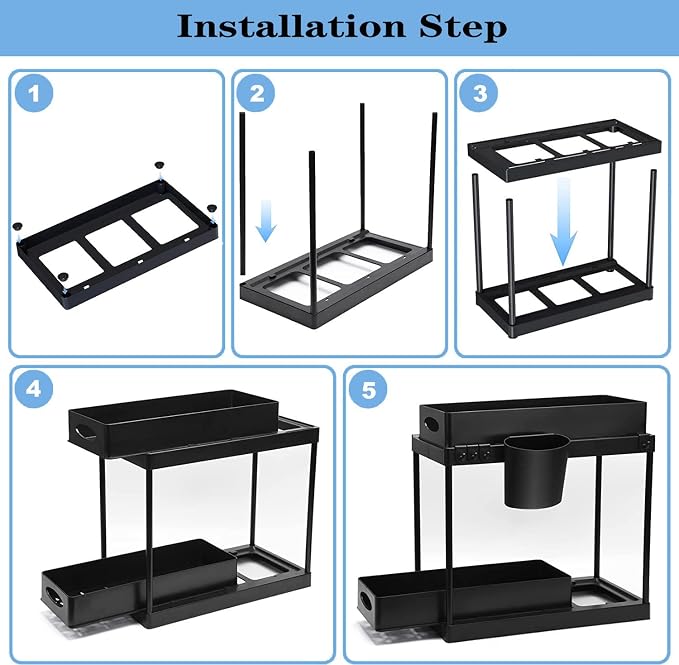 Installation Step

1

2

3

4

5