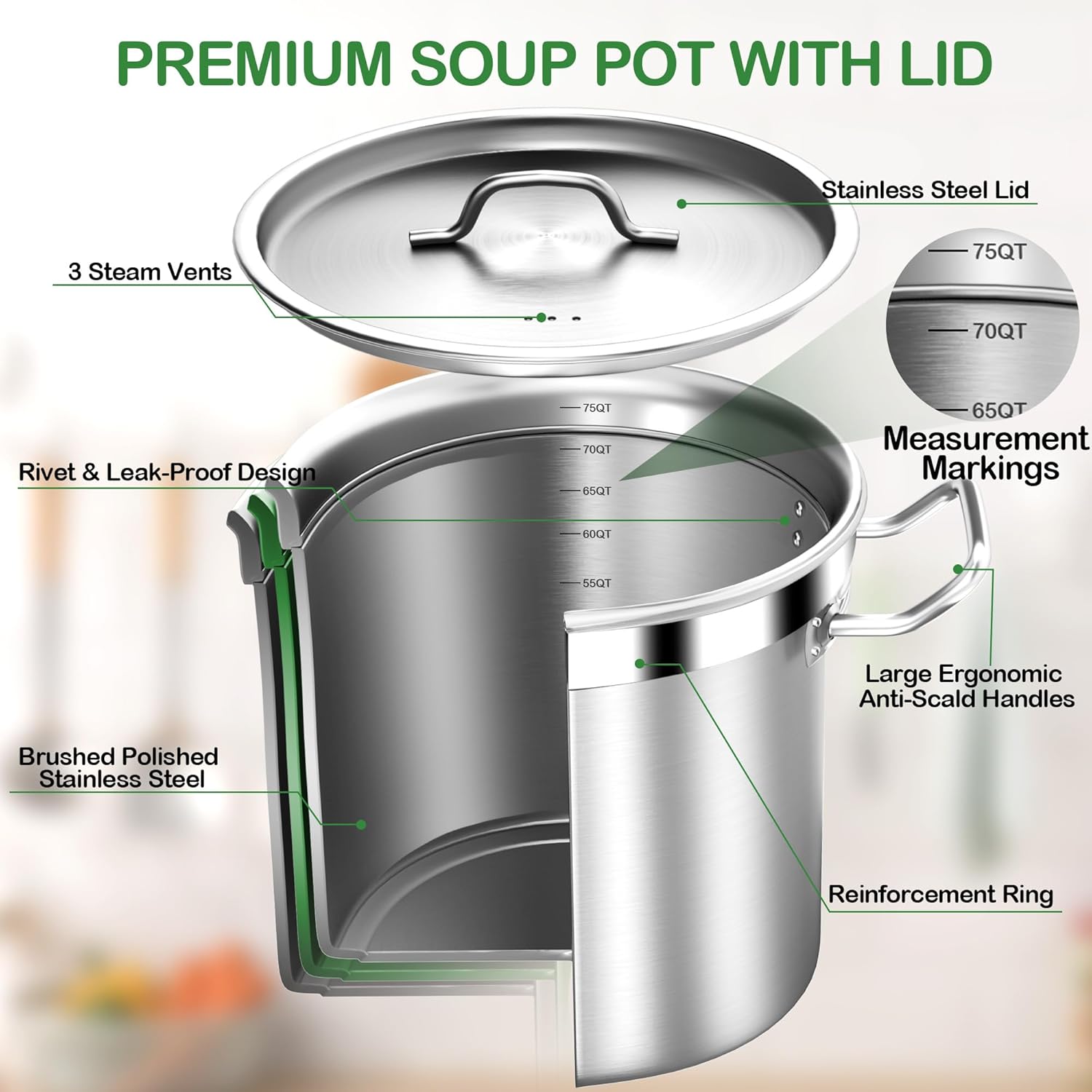 PREMIUM SOUP POT WITH LID

Stainless Steel Lid

3 Steam Vents

75QT

70QT

65QT

Measurement Markings

75QT

70QT

65QT

60QT

55QT

Rivet & Leak-Proof Design

Large Ergonomic Anti-Scald Handles

Brushed Polished Stainless Steel

Reinforcement Ring