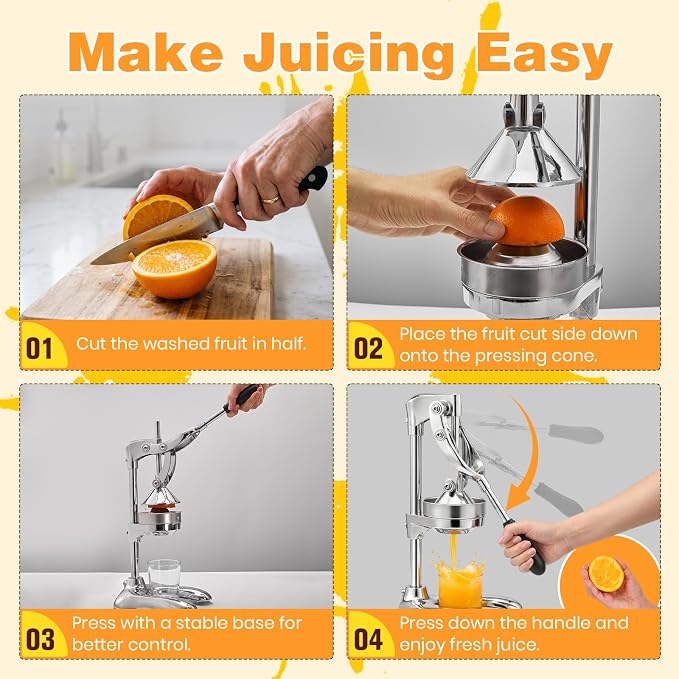 Make Juicing Easy

01 Cut the washed fruit in half.

02 Place the fruit cut side down onto the pressing cone.

03 Press with a stable base for better control.

04 Press down the handle and enjoy fresh juice.