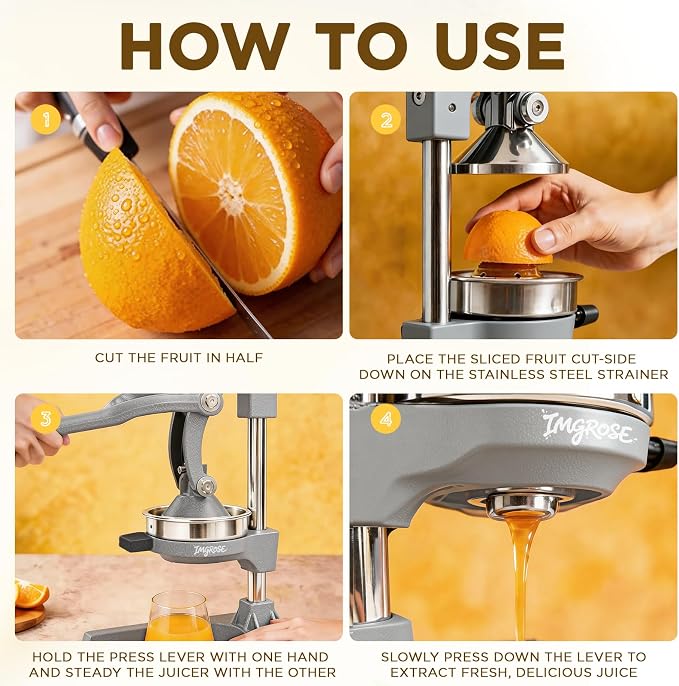 HOW TO USE

1

CUT THE FRUIT IN HALF

2

PLACE THE SLICED FRUIT CUT-SIDE DOWN ON THE STAINLESS STEEL STRAINER

3

IMGROSE

HOLD THE PRESS LEVER WITH ONE HAND AND STEADY THE JUICER WITH THE OTHER

4

IMGROSE

SLOWLY PRESS DOWN THE LEVER TO EXTRACT FRESH, DELICIOUS JUICE