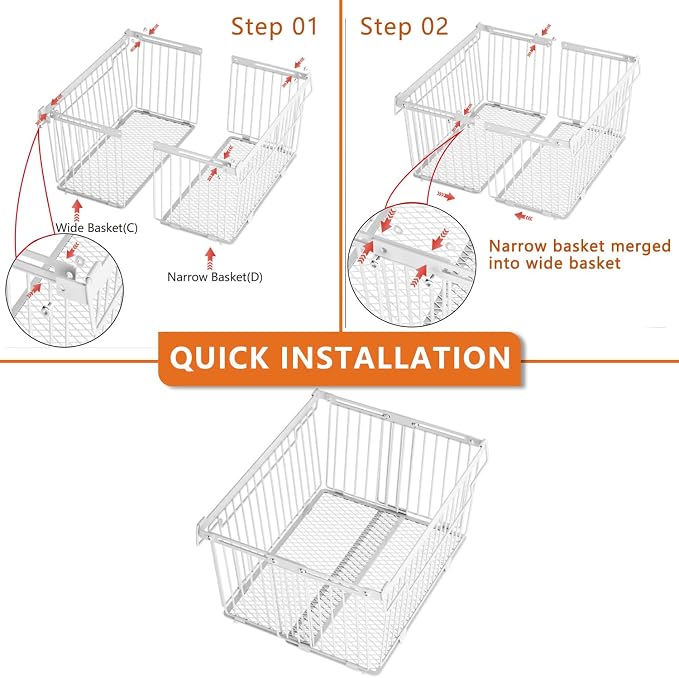 Step 01

Wide Basket(C)

Narrow Basket(D)

Step 02

Narrow basket merged into wide basket

QUICK INSTALLATION