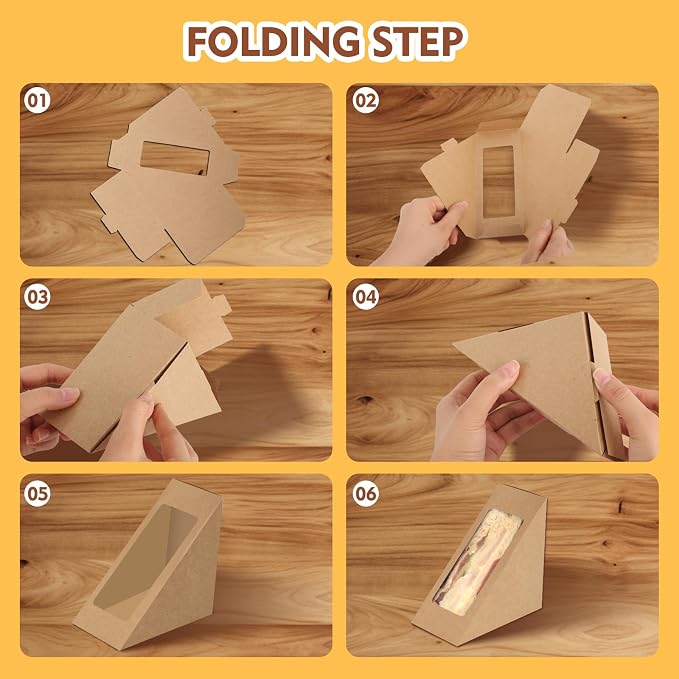 FOLDING STEP

01

02

03

04

05

06