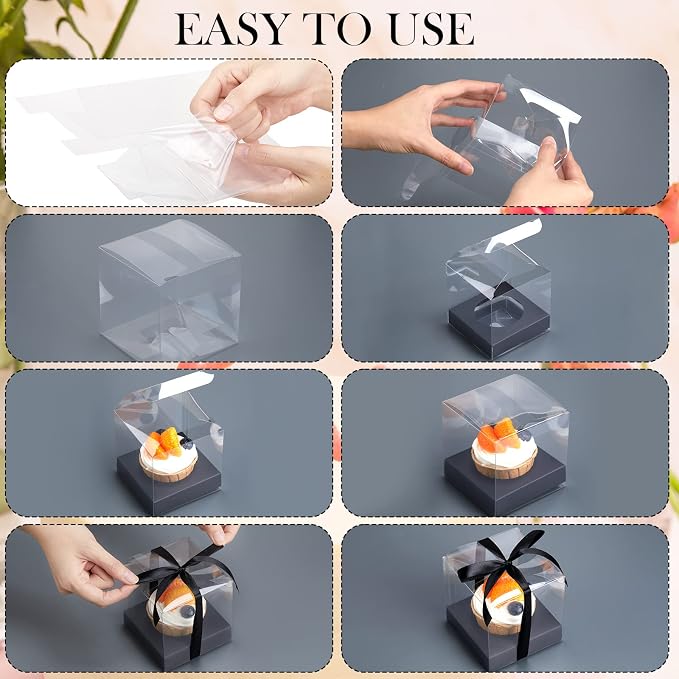 EASY TO USE