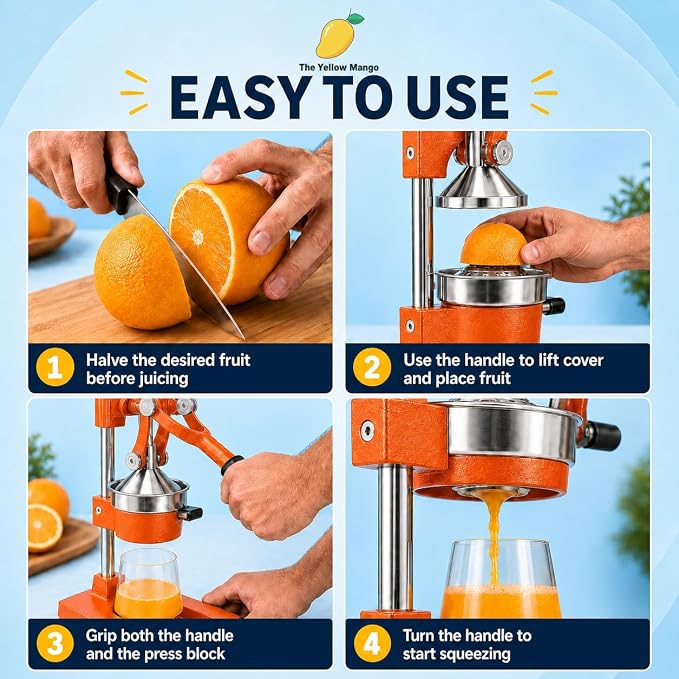 The Yellow Mango

EASY TO USE

1 Halve the desired fruit before juicing

2 Use the handle to lift cover and place fruit

3 Grip both the handle and the press block

4 Turn the handle to start squeezing