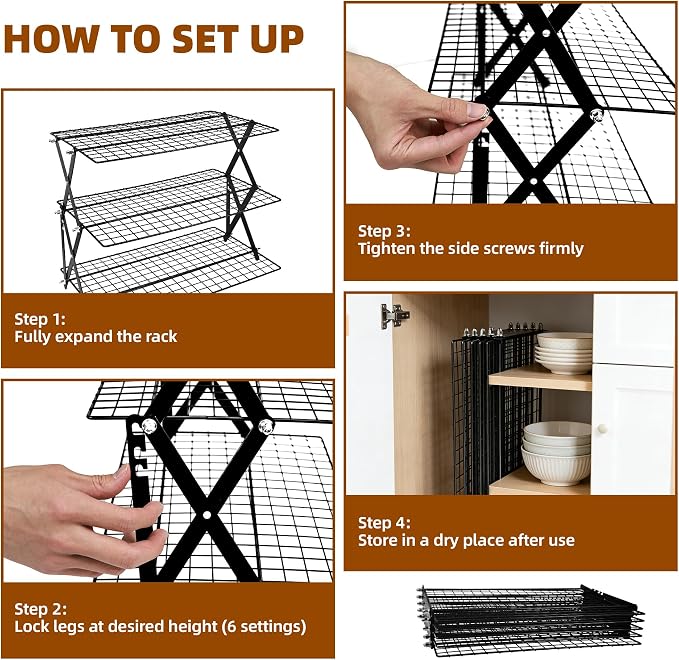 HOW TO SET UP

Step 1:
Fully expand the rack

Step 2:
Lock legs at desired height (6 settings)

Step 3:
Tighten the side screws firmly

Step 4:
Store in a dry place after use