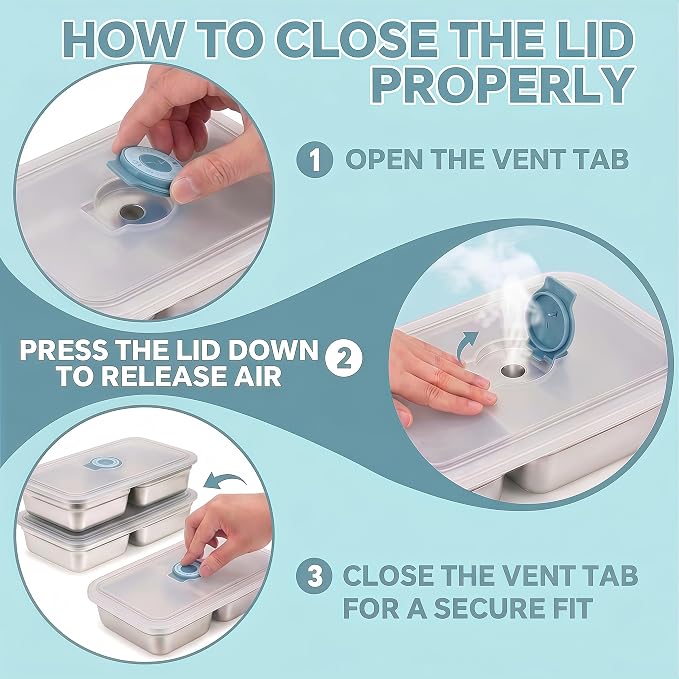 HOW TO CLOSE THE LID PROPERLY

1 OPEN THE VENT TAB

PRESS THE LID DOWN TO RELEASE AIR 2

3 CLOSE THE VENT TAB FOR A SECURE FIT