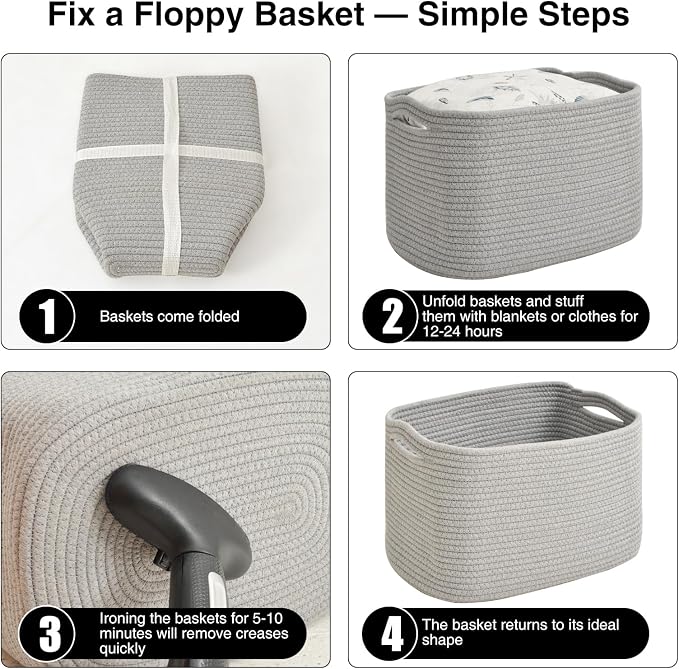 Fix a Floppy Basket — Simple Steps

1 Baskets come folded

2 Unfold baskets and stuff them with blankets or clothes for 12-24 hours

3 Ironing the baskets for 5-10 minutes will remove creases quickly

4 The basket returns to its ideal shape