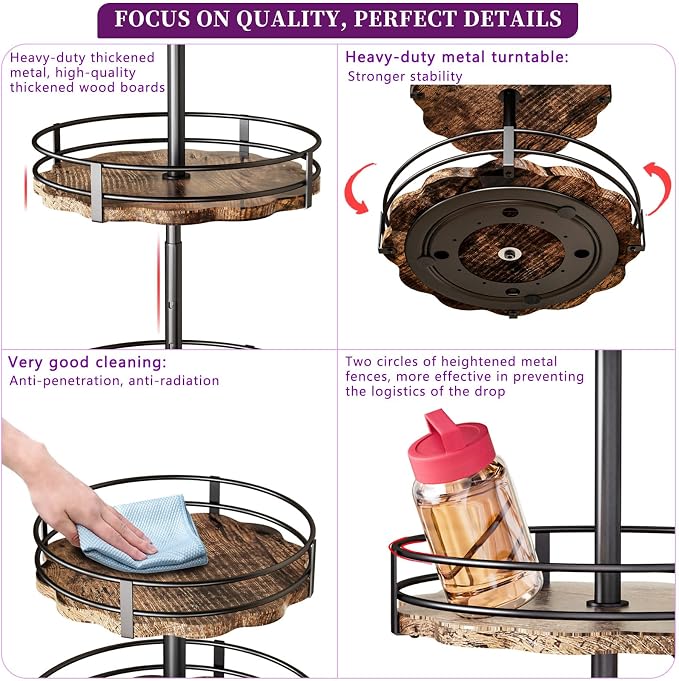 FOCUS ON QUALITY, PERFECT DETAILS

Heavy-duty thickened metal, high-quality thickened wood boards

Heavy-duty metal turntable:
Stronger stability

Very good cleaning:
Anti-penetration, anti-radiation

Two circles of heightened metal fences, more effective in preventing the logistics of the drop