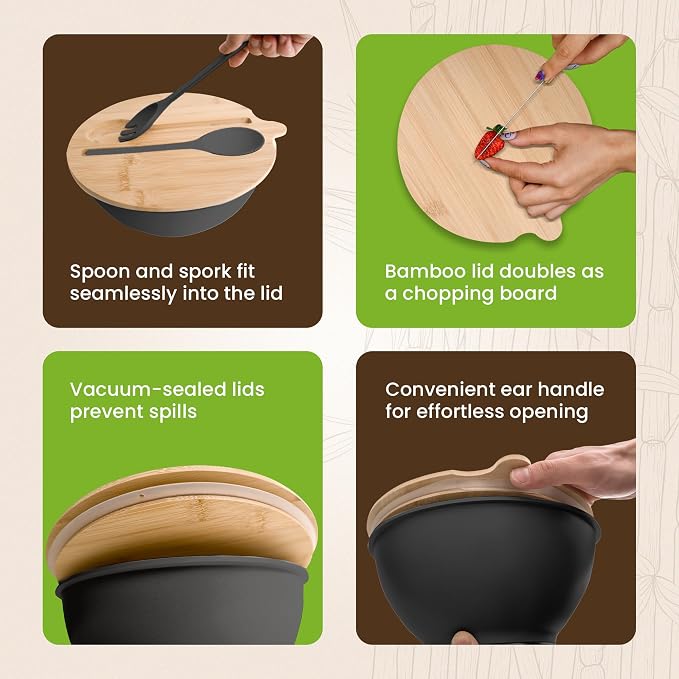 Spoon and spork fit seamlessly into the lid

Bamboo lid doubles as a chopping board

Vacuum-sealed lids prevent spills

Convenient ear handle for effortless opening