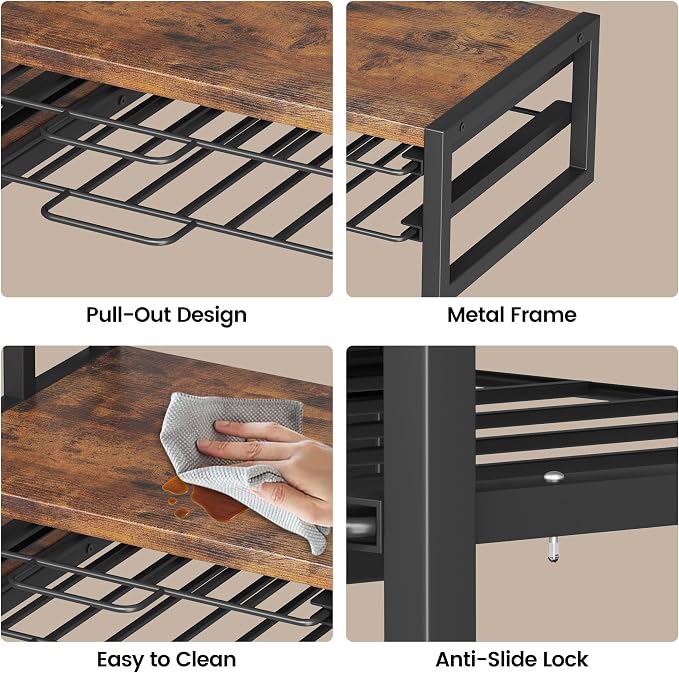 Pull-Out Design

Metal Frame

Easy to Clean

Anti-Slide Lock