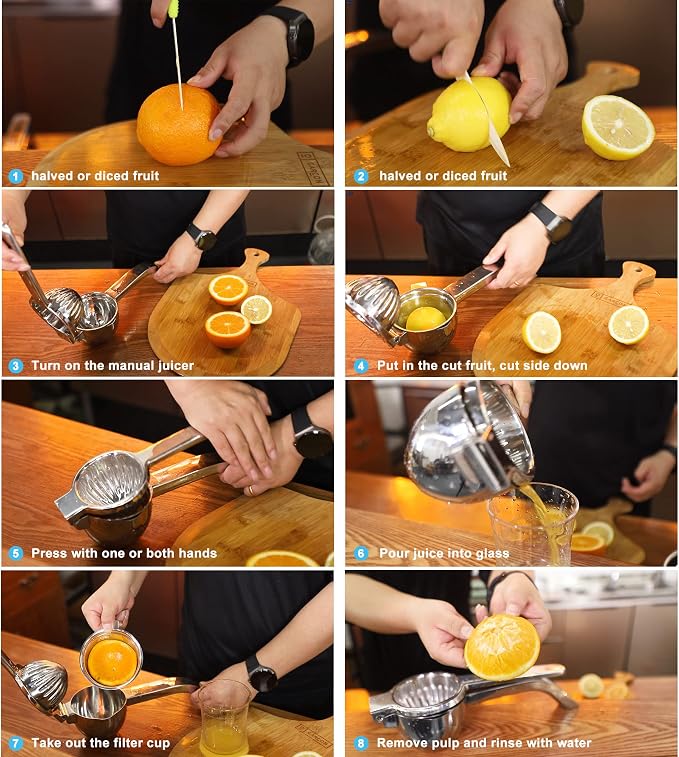 1 halved or diced fruit

2 halved or diced fruit

3 Turn on the manual juicer

4 Put in the cut fruit, cut side down

5 Press with one or both hands

6 Pour juice into glass

7 Take out the filter cup

8 Remove pulp and rinse with water