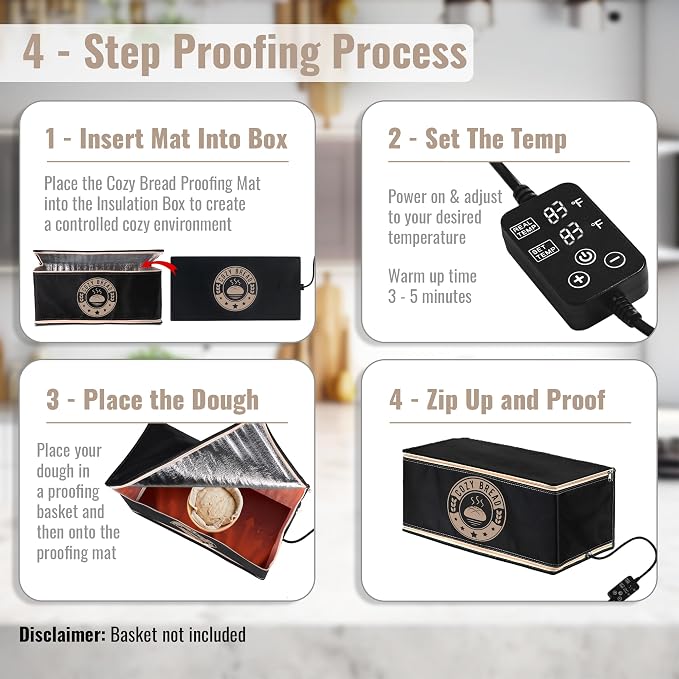 4 - Step Proofing Process

1 - Insert Mat Into Box

Place the Cozy Bread Proofing Mat into the Insulation Box to create a controlled cozy environment

COZY BREAD

COZY BREAD

2 - Set The Temp

Power on & adjust to your desired temperature

Warm up time 3 - 5 minutes

REAL TEMP 83 °F

SET TEMP 83 °F

3 - Place the Dough

Place your dough in a proofing basket and then onto the proofing mat

4 - Zip Up and Proof

COZY BREAD

Disclaimer: Basket not included