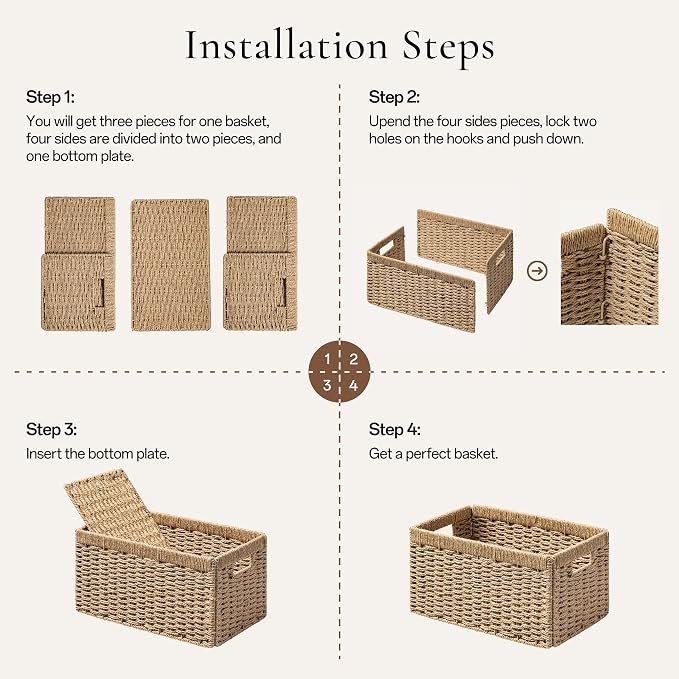 Installation Steps

Step 1:
You will get three pieces for one basket, four sides are divided into two pieces, and one bottom plate.

Step 2:
Upend the four sides pieces, lock two holes on the hooks and push down.

1 2
3 4

Step 3:
Insert the bottom plate.

Step 4:
Get a perfect basket.